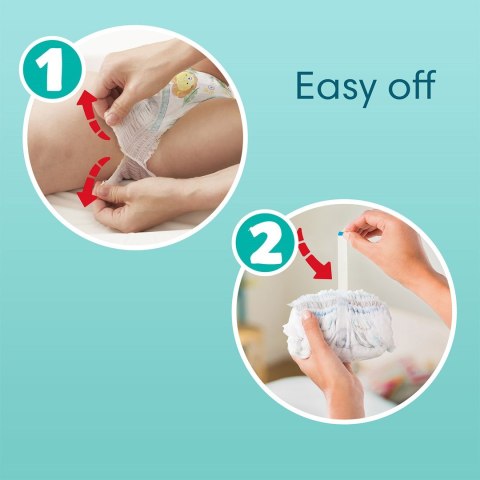 1

Easy off

2